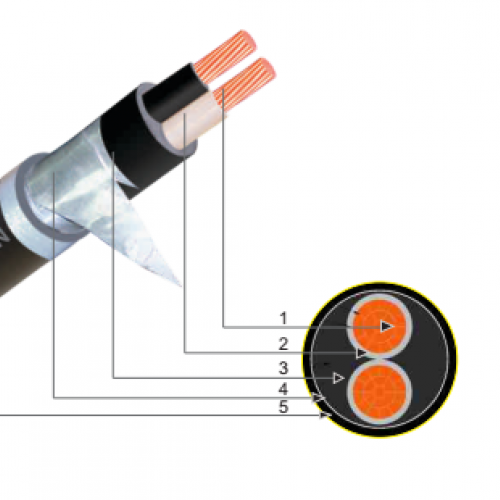 1
2
3
4
5